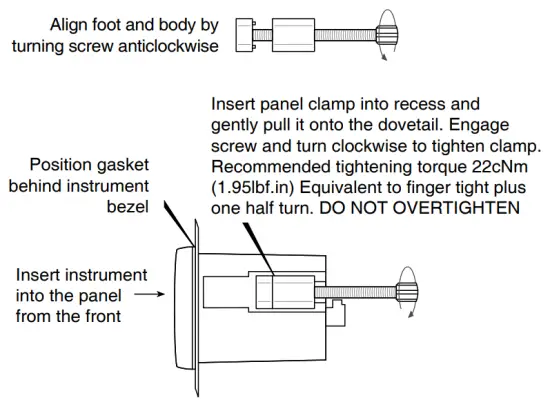 Align foot and body by turning screw anticlockwise

Insert panel clamp into recess and gently pull it onto the dovetail. Engage screw and turn clockwise to tighten clamp. Recommended tightening torque 22cNm (1.95lbf.in) Equivalent to finger tight plus one half turn. DO NOT OVERTIGHTEN

Position gasket behind instrument bezel

Insert instrument into the panel from the front