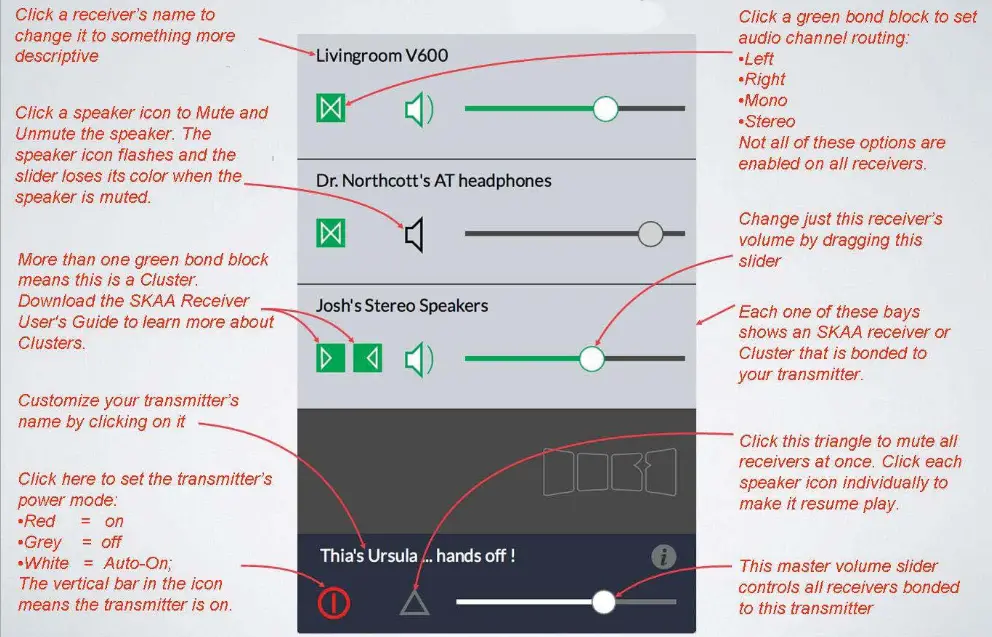 Click a receiver's name to change it to something more descriptive

Click a speaker icon to Mute and Unmute the speaker. The speaker icon flashes and the slider loses its color when the speaker is muted.

More than one green bond block means this is a Cluster. Download the SKAA Receiver User's Guide to learn more about Clusters.

Customize your transmitter's name by clicking on it

Click here to set the transmitter's power mode:
•Red = on
•Grey = off
•White = Auto-On;
The vertical bar in the icon means the transmitter is on.

Livingroom V600

Dr. Northcott's AT headphones

Josh's Stereo Speakers

Thia's Ursula ... hands off !

Click a green bond block to set audio channel routing:
•Left
•Right
•Mono
•Stereo
Not all of these options are enabled on all receivers.

Change just this receiver's volume by dragging this slider

Each one of these bays shows an SKAA receiver or Cluster that is bonded to your transmitter.

Click this triangle to mute all receivers at once. Click each speaker icon individually to make it resume play.

This master volume slider controls all receivers bonded to this transmitter