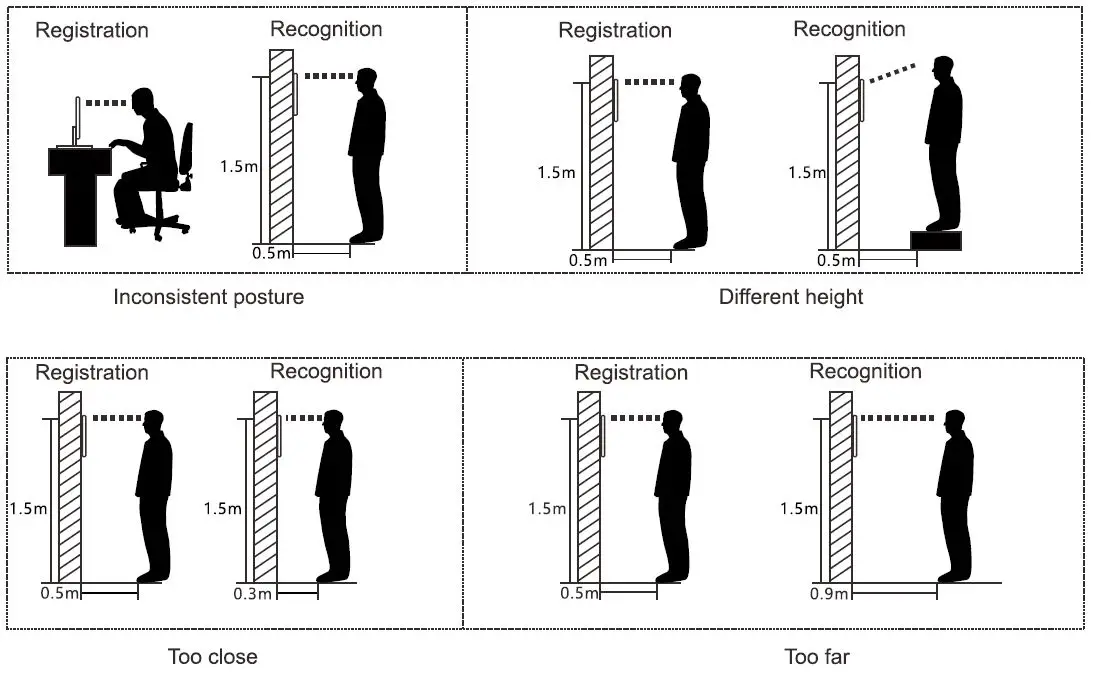 Registration
Recognition
1.5m
0.5m

Inconsistent posture

Registration
Recognition
1.5m
0.5m
1.5m
0.5m

Different height

Registration
Recognition
1.5m
0.5m
1.5m
0.3m

Too close

Registration
Recognition
1.5m
0.5m
1.5m
0.9m

Too far