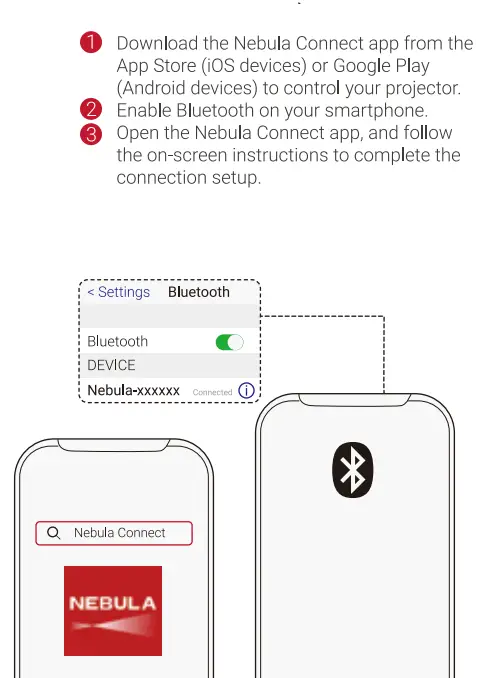 1 Download the Nebula Connect app from the App Store (iOS devices) or Google Play (Android devices) to control your projector.
2 Enable Bluetooth on your smartphone.
3 Open the Nebula Connect app, and follow the on-screen instructions to complete the connection setup.

< Settings Bluetooth

Bluetooth

DEVICE

Nebula-xxxxxx Connected

Nebula Connect

NEBULA