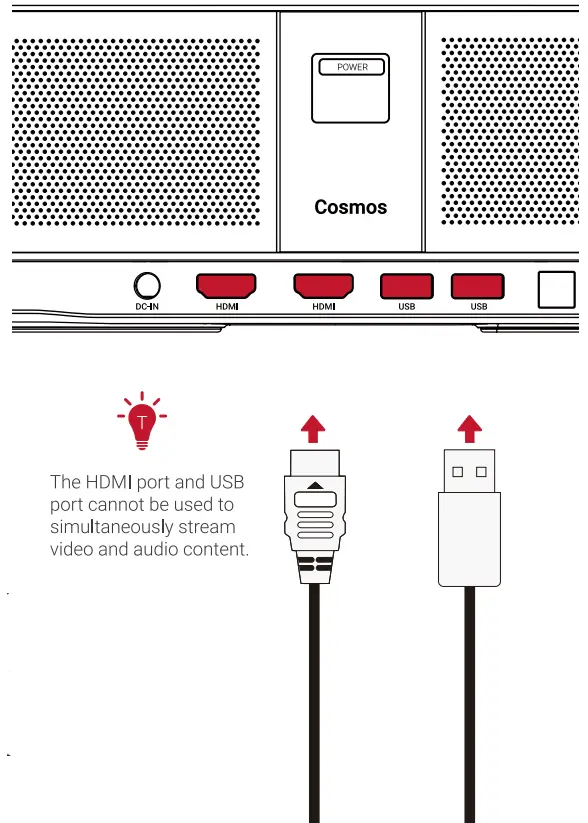 POWER

Cosmos

DC-IN HDMI HDMI USB USB

T

The HDMI port and USB port cannot be used to simultaneously stream video and audio content.