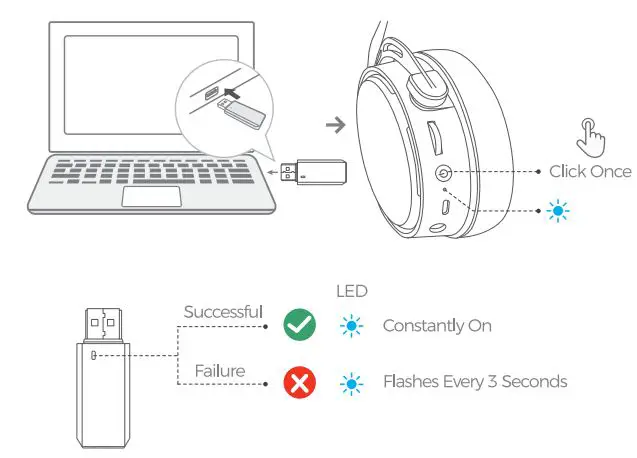 Click Once

LED

Successful

Constantly On

Failure

Flashes Every 3 Seconds