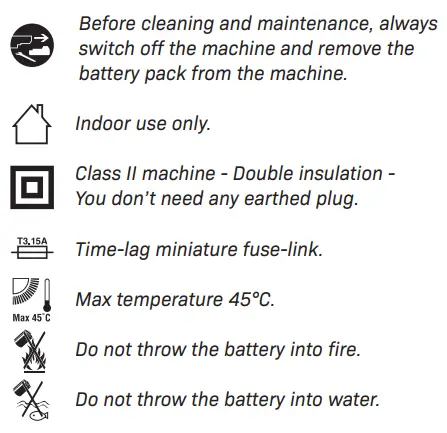 Before cleaning and maintenance, always switch off the machine and remove the battery pack from the machine.

Indoor use only.

Class II machine - Double insulation - You don't need any earthed plug.

T3,15A

Time-lag miniature fuse-link.

Max 45°C

Max temperature 45°C.

Do not throw the battery into fire.

Do not throw the battery into water.