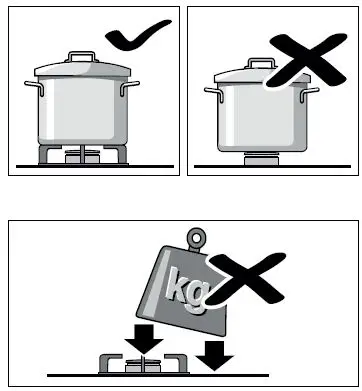 kg