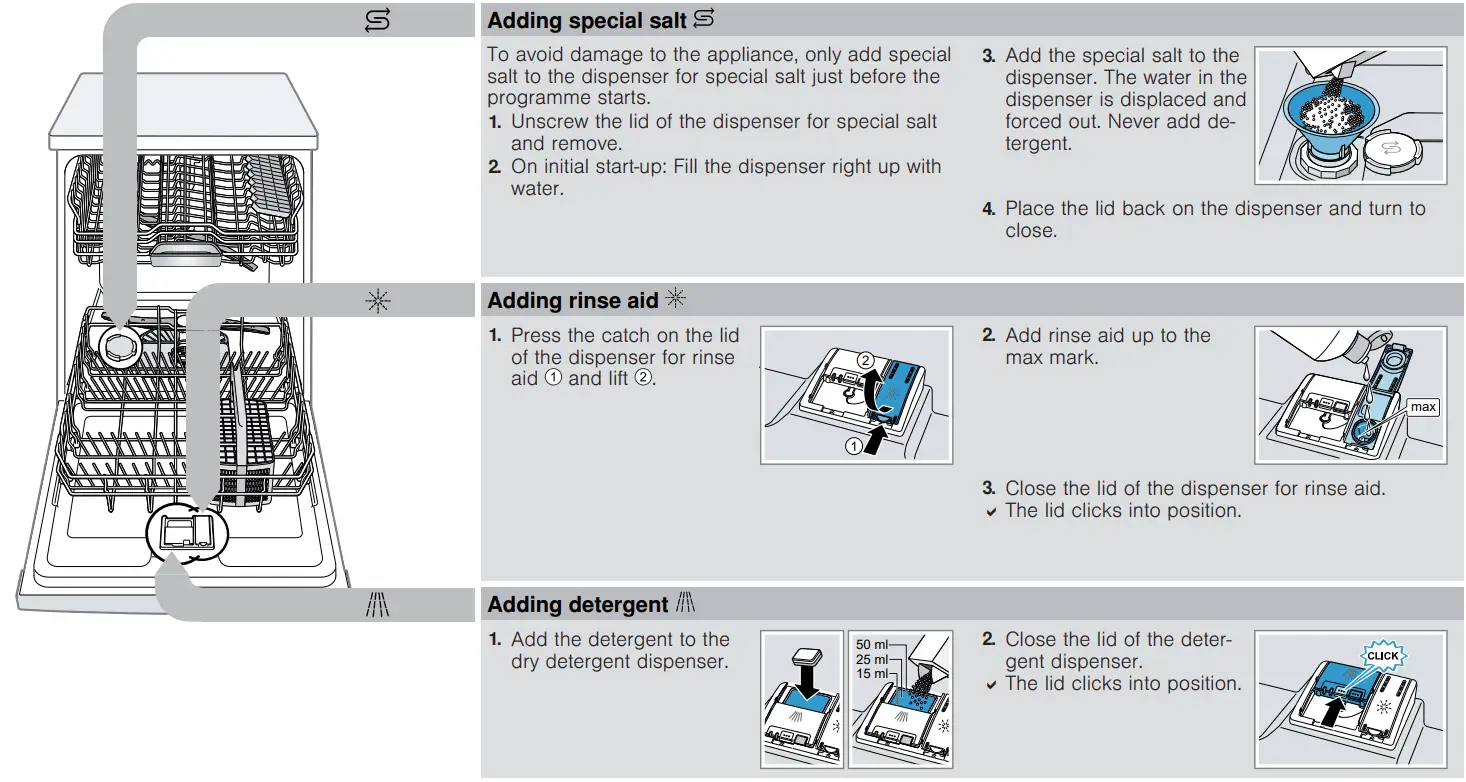 Adding special salt

To avoid damage to the appliance, only add special salt to the dispenser for special salt just before the programme starts.

1. Unscrew the lid of the dispenser for special salt and remove.
2. On initial start-up: Fill the dispenser right up with water.
3. Add the special salt to the dispenser. The water in the dispenser is displaced and forced out. Never add detergent.
4. Place the lid back on the dispenser and turn to close.

Adding rinse aid

1. Press the catch on the lid of the dispenser for rinse aid ① and lift ②.

②
①

2. Add rinse aid up to the max mark.

max

3. Close the lid of the dispenser for rinse aid.
✓ The lid clicks into position.

Adding detergent

1. Add the detergent to the dry detergent dispenser.

50 ml
25 ml
15 ml

2. Close the lid of the detergent dispenser.
✓ The lid clicks into position.

CLICK