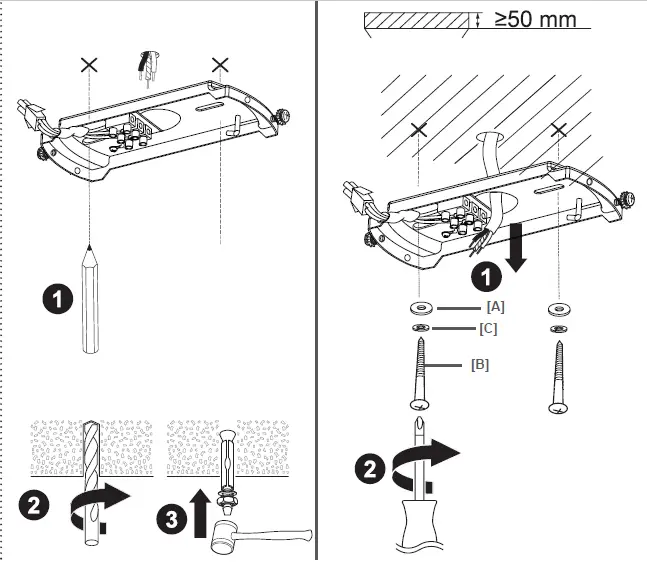 1

2

3

≥50 mm

1

[A]

[C]

[B]

2