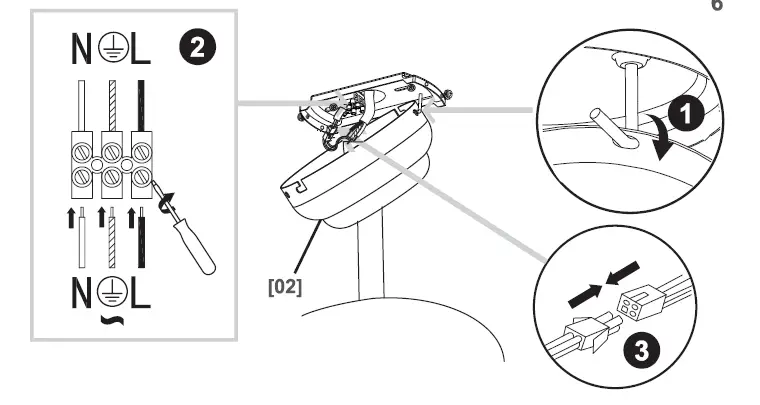 6

N ⏚ L

2

N ⏚ L

~

[02]

1

3