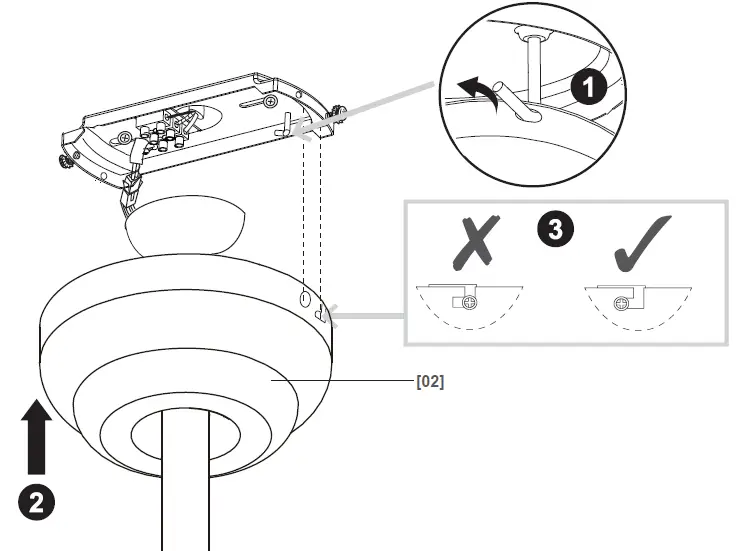 1

3

[02]

2