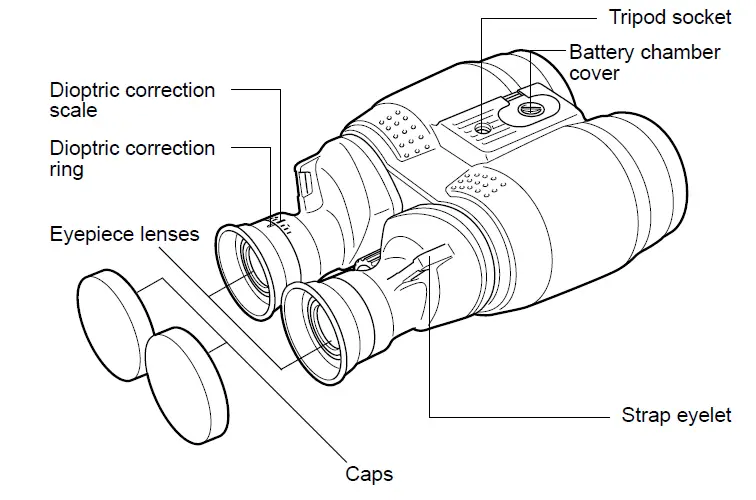 Tripod socket

Battery chamber cover

Dioptric correction scale

Dioptric correction ring

Eyepiece lenses

Strap eyelet

Caps