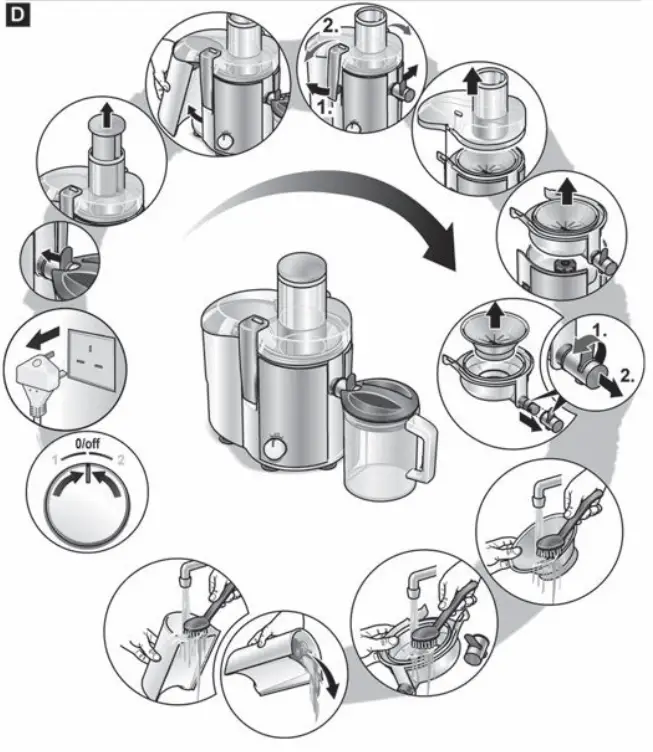 D

2.

1.

1.

2.

0/off

1

2