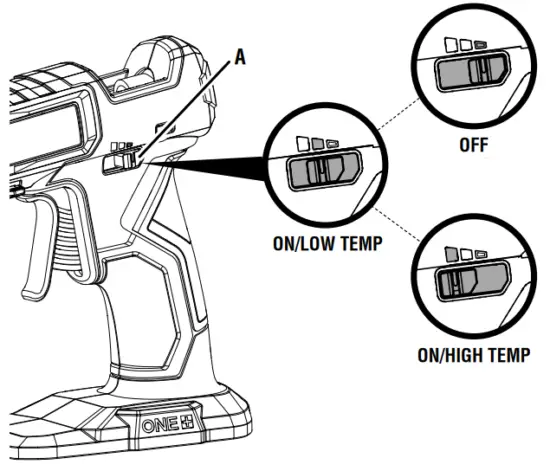 A

OFF

ON/LOW TEMP

ON/HIGH TEMP

ONE+