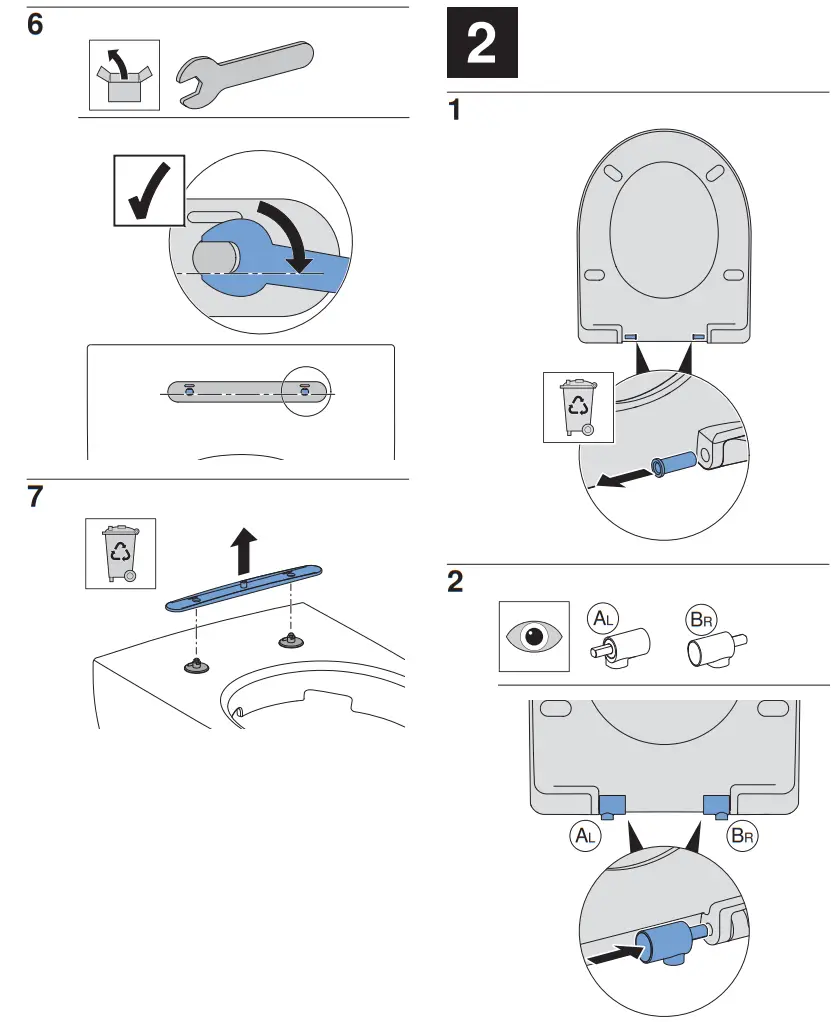 6

7

2

1

2

AL

BR

AL

BR