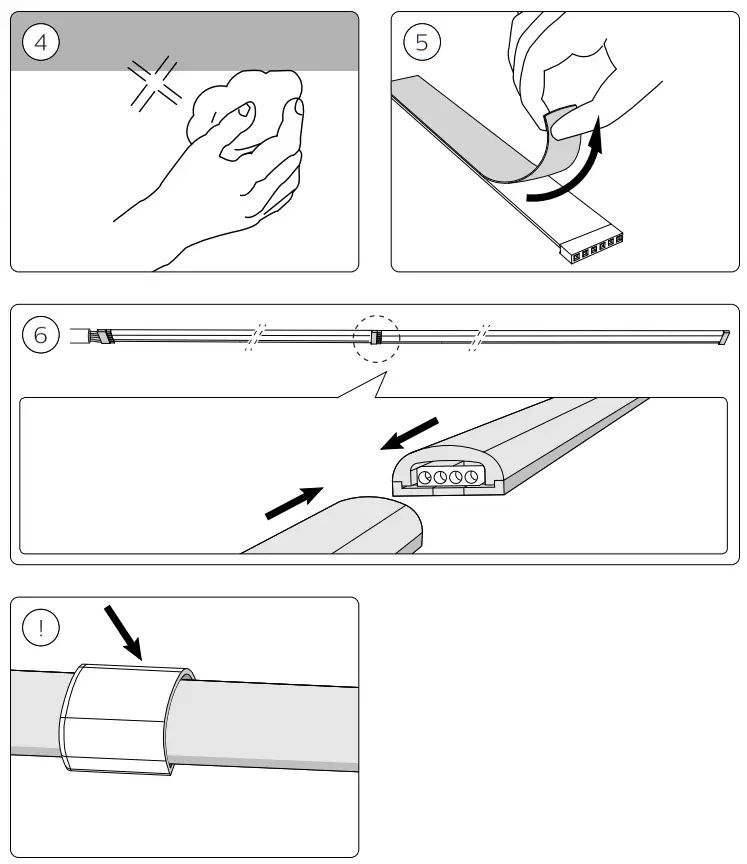 4

5

6

!