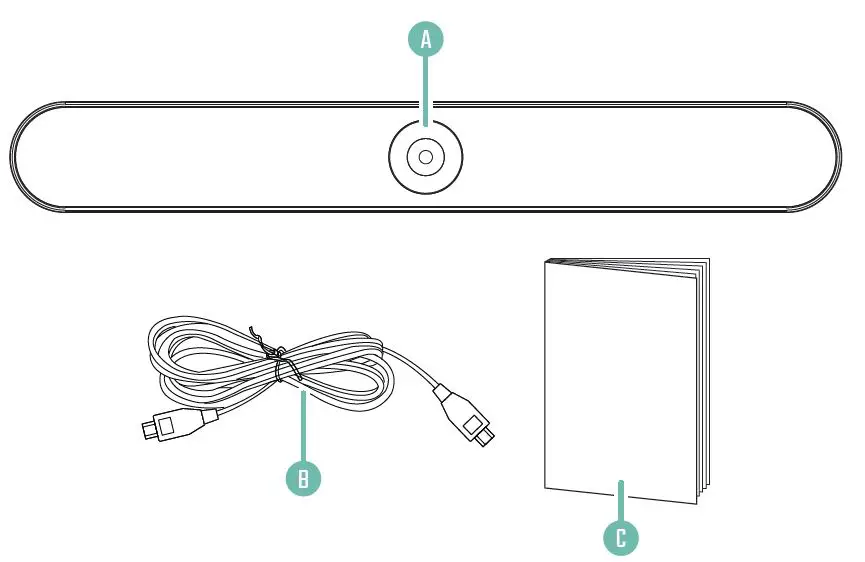 A

B

C