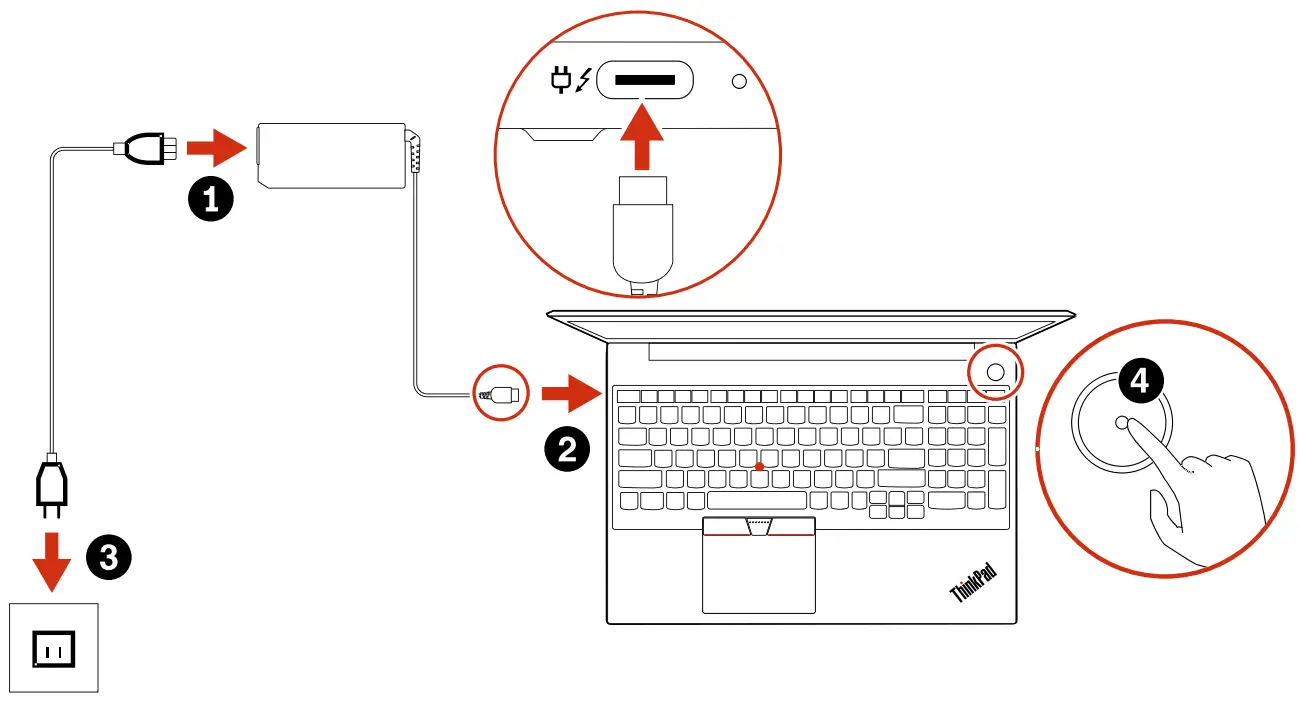 1
2
3
4
ThinkPad