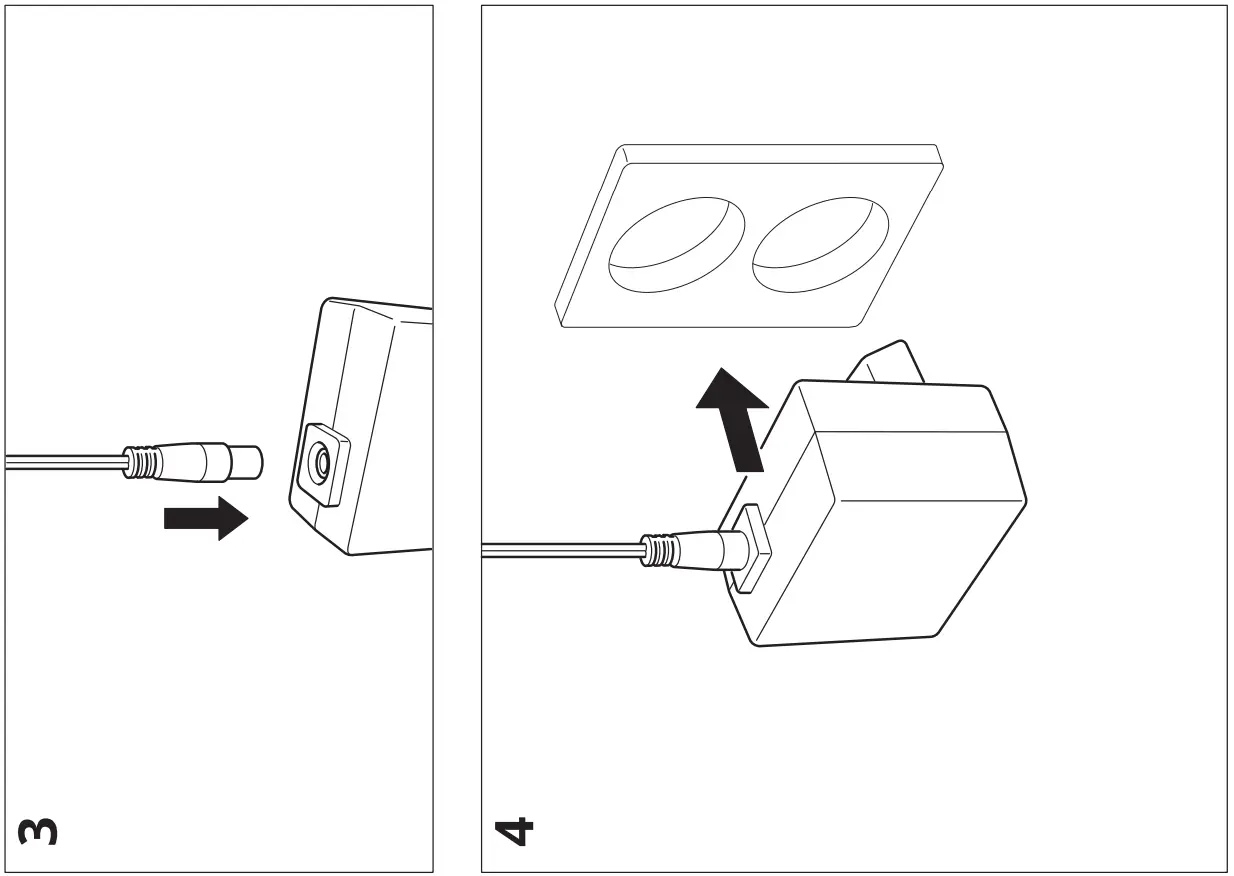 3

4