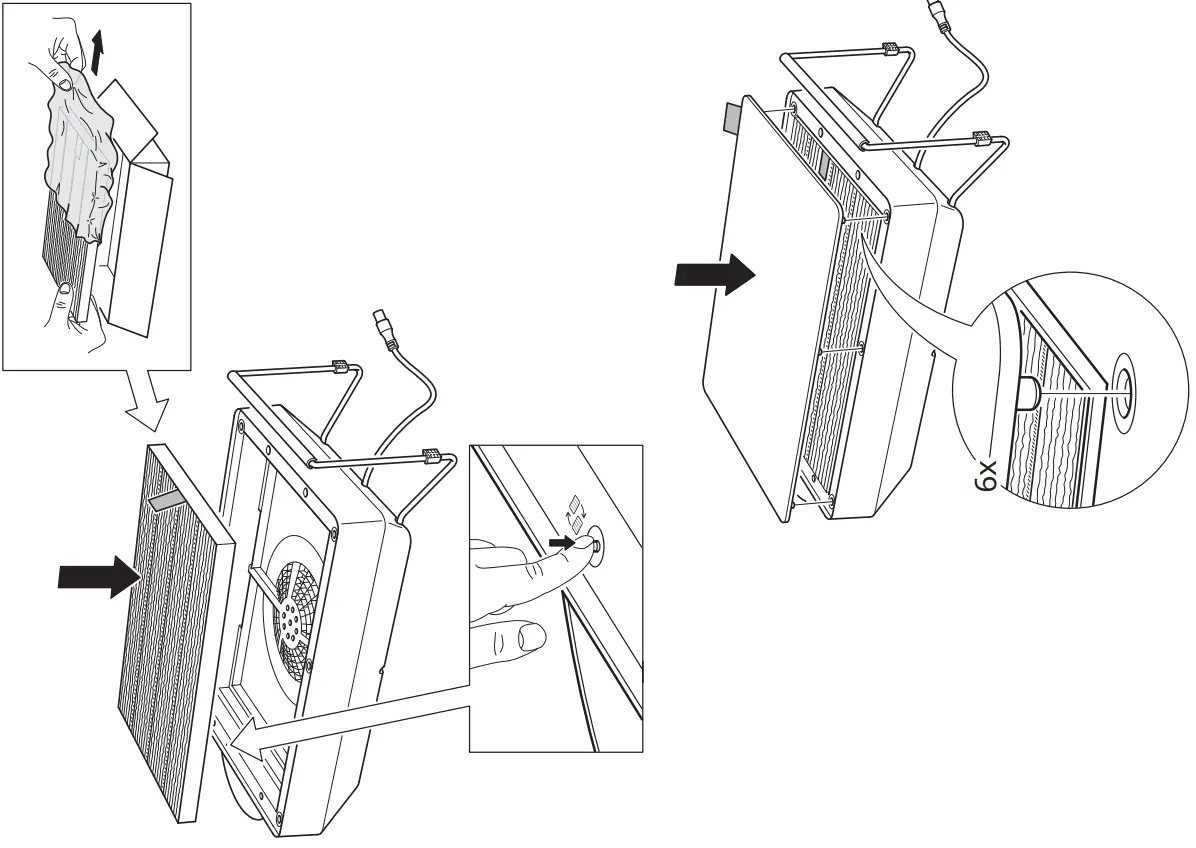 6x