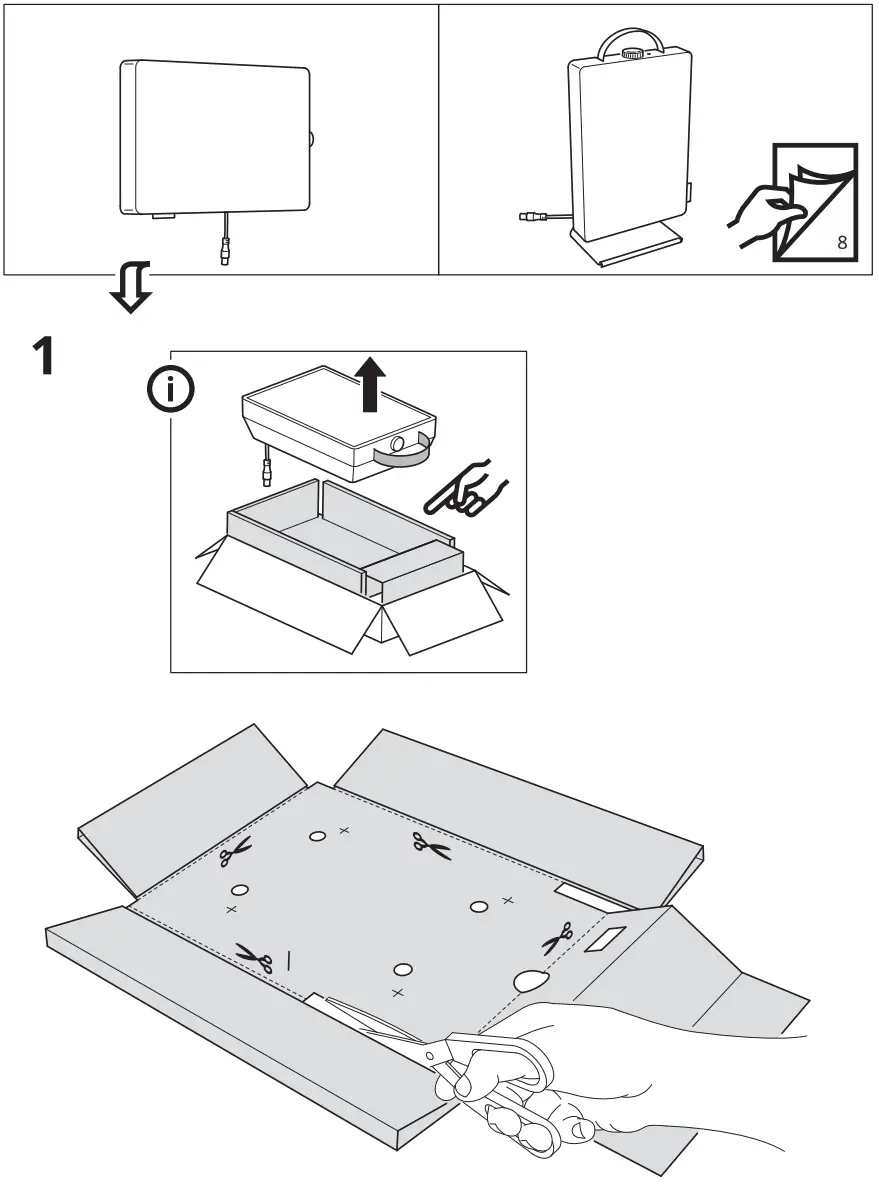 8

1