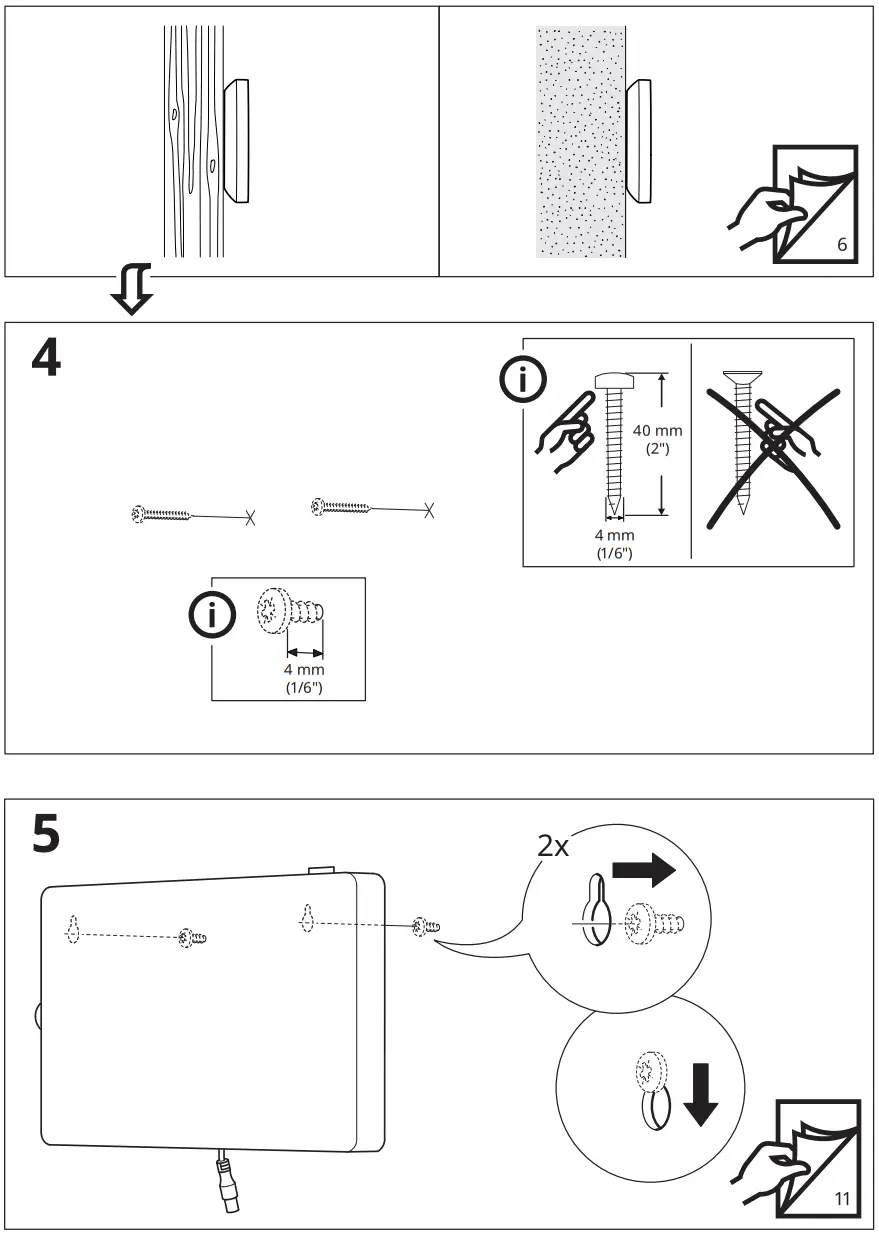 6

4

40 mm
(2")

4 mm
(1/6")

4 mm
(1/6")

5

2x

11