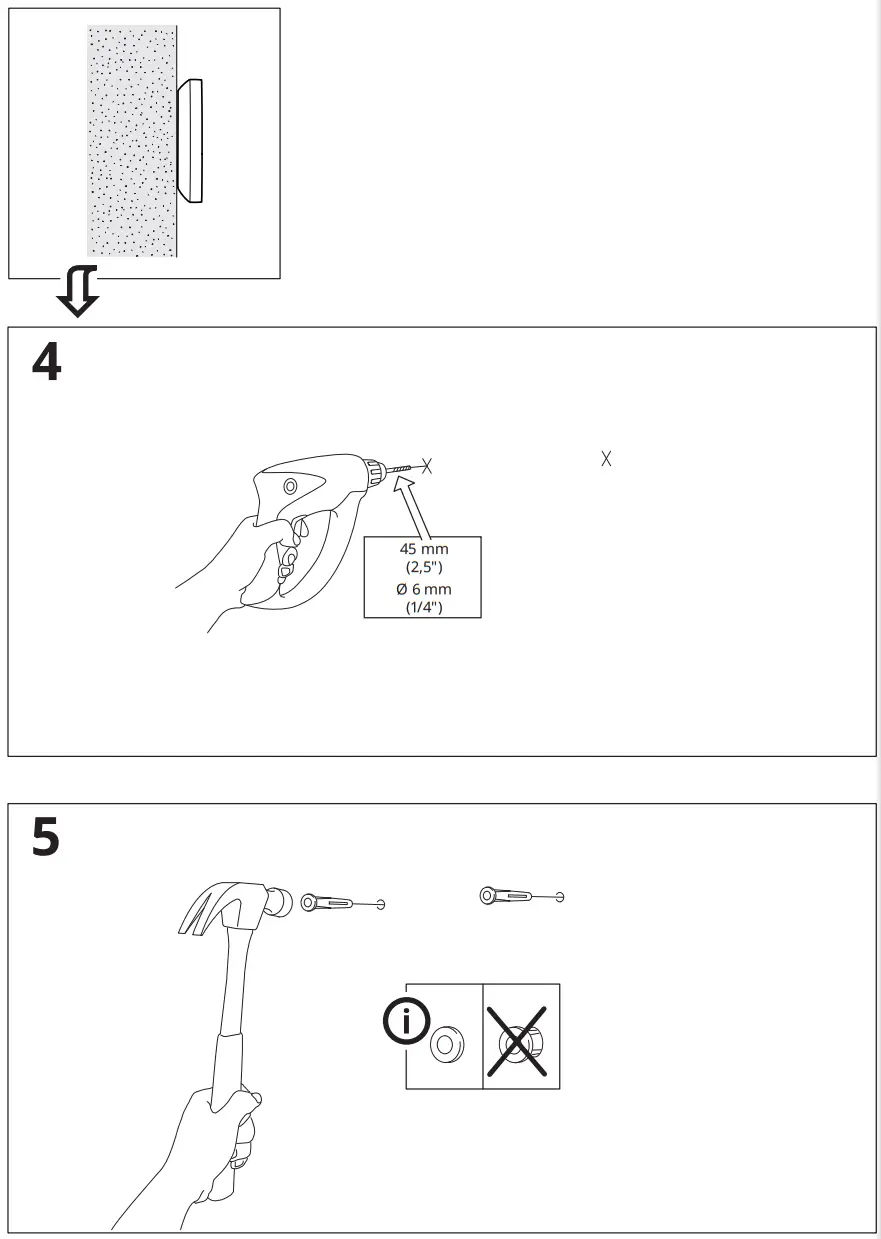 4

45 mm
(2,5")
Ø 6 mm
(1/4")

5