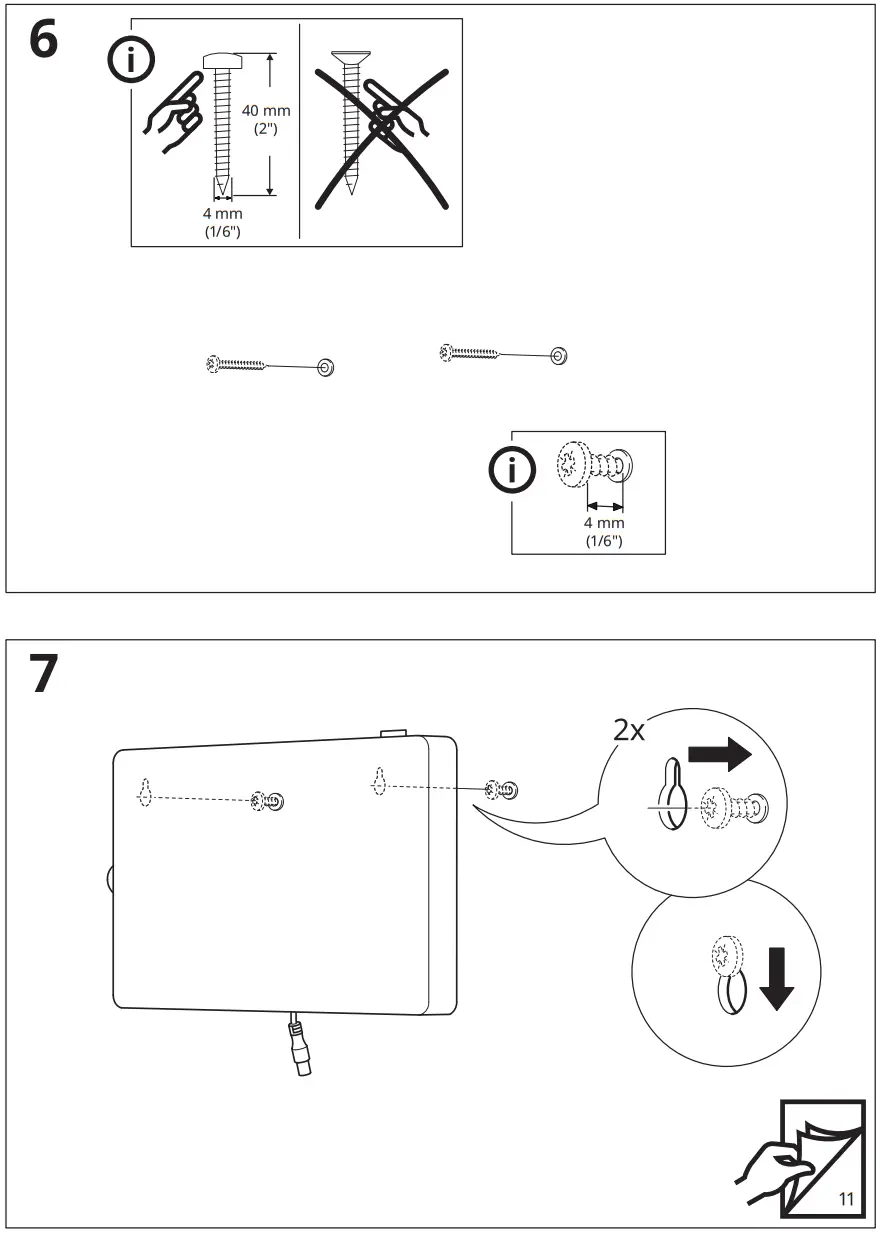 6

40 mm
(2")

4 mm
(1/6")

4 mm
(1/6")

7

2x

11