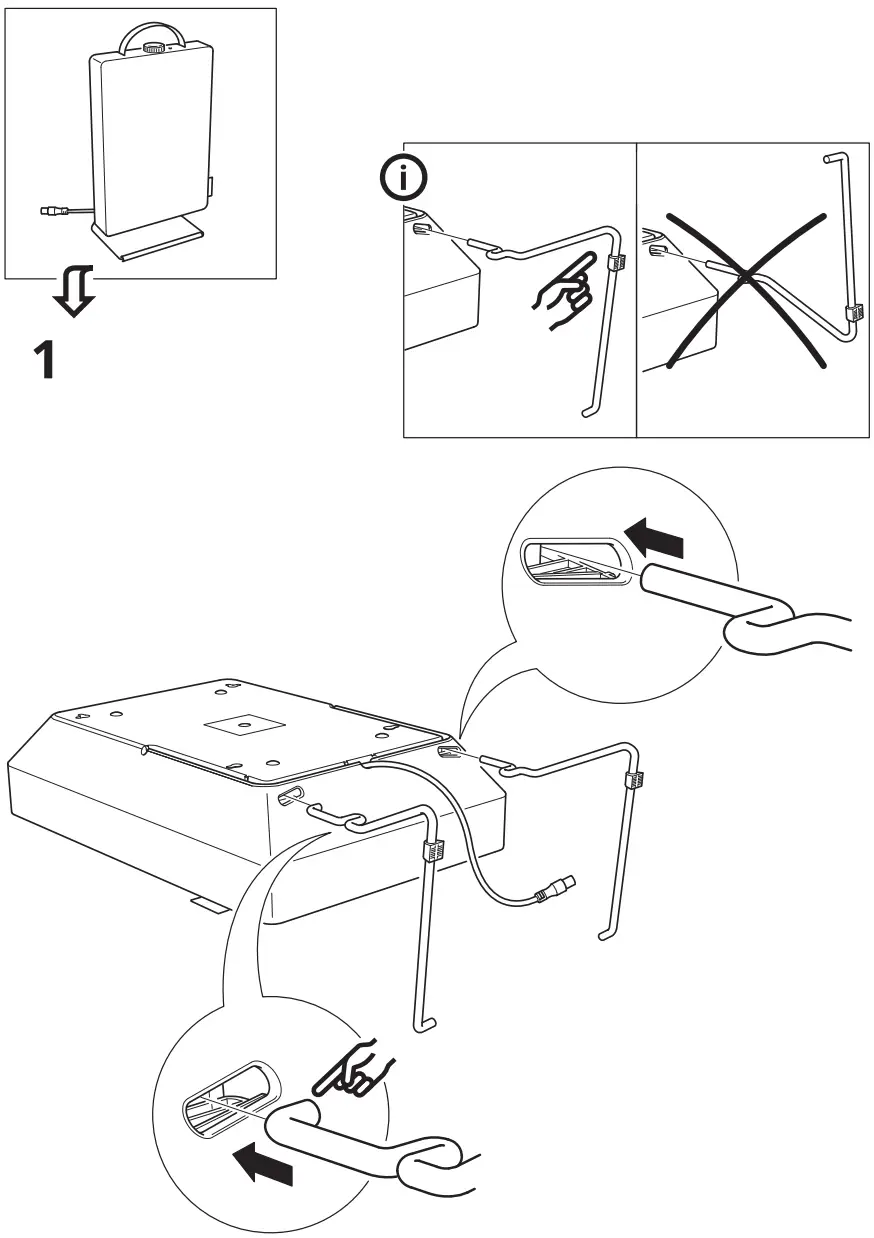 1