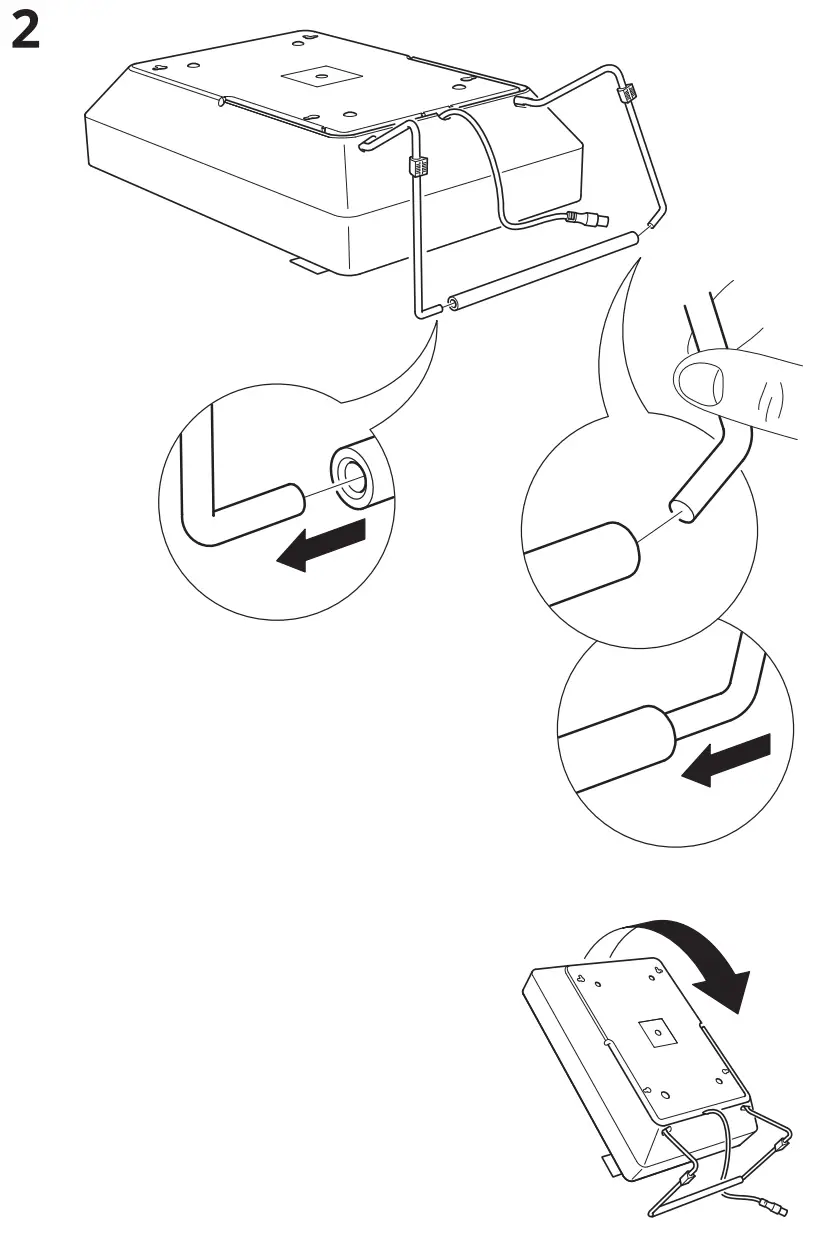 2