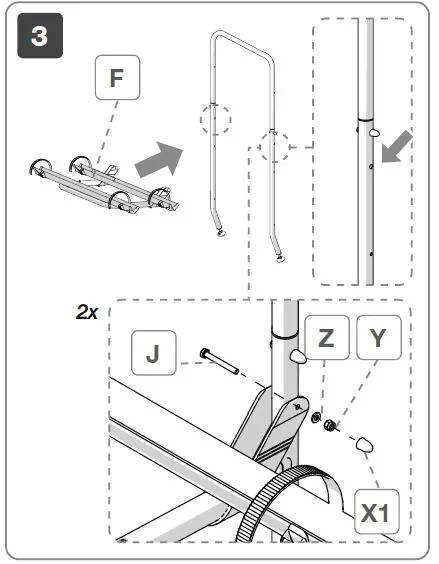 3

F

2x

J

Z

Y

X1