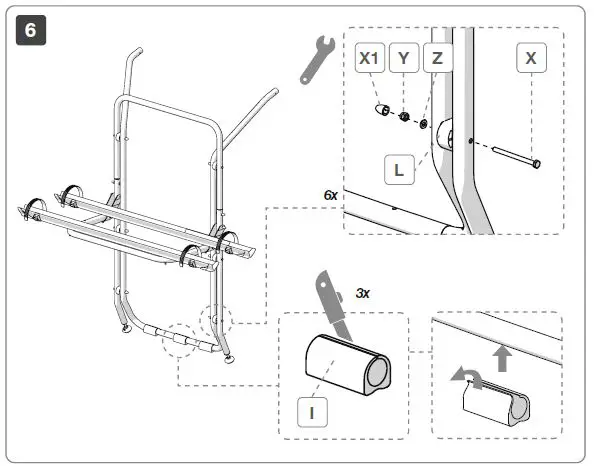 6

X1 Y Z X

L

6x

3x

I