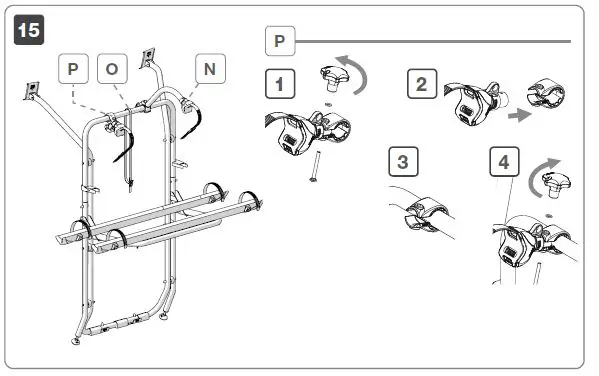 15

P O N

P

1

2

3

4