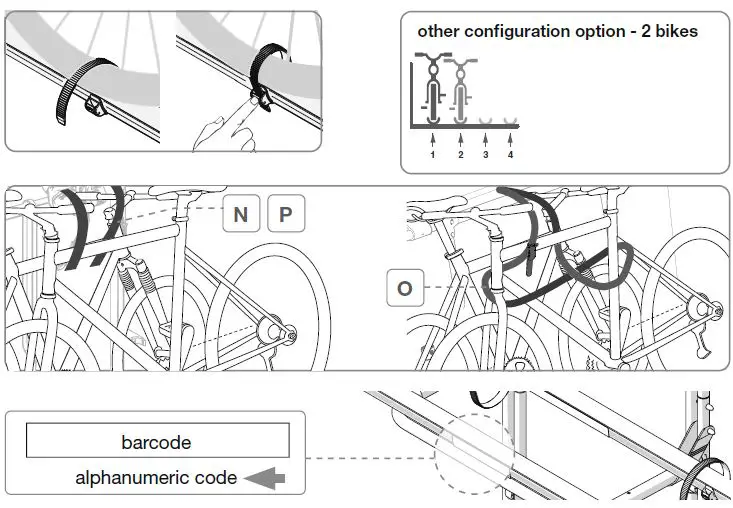 other configuration option - 2 bikes

1 2 3 4

N P

O

barcode

alphanumeric code