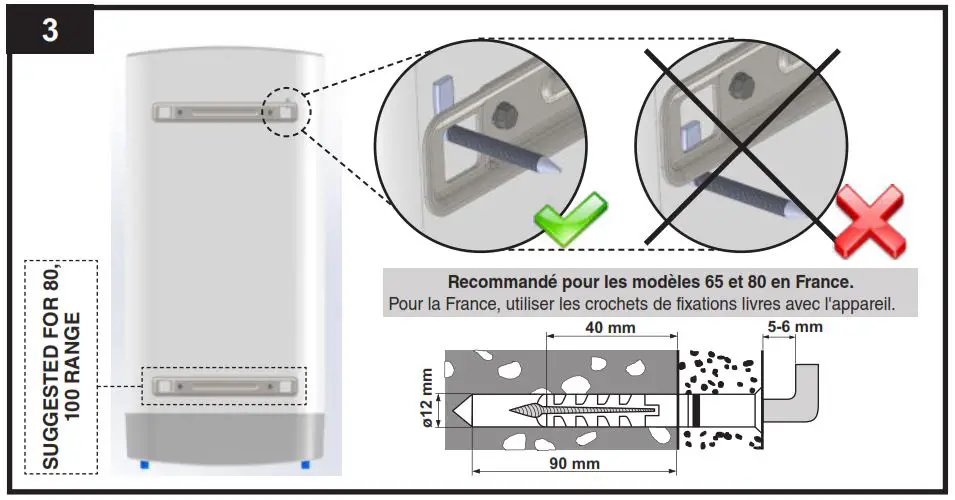 3

SUGGESTED FOR 80, 100 RANGE

Recommandé pour les modèles 65 et 80 en France.
Pour la France, utiliser les crochets de fixations livres avec l'appareil.

40 mm

5-6 mm

ø12 mm

90 mm