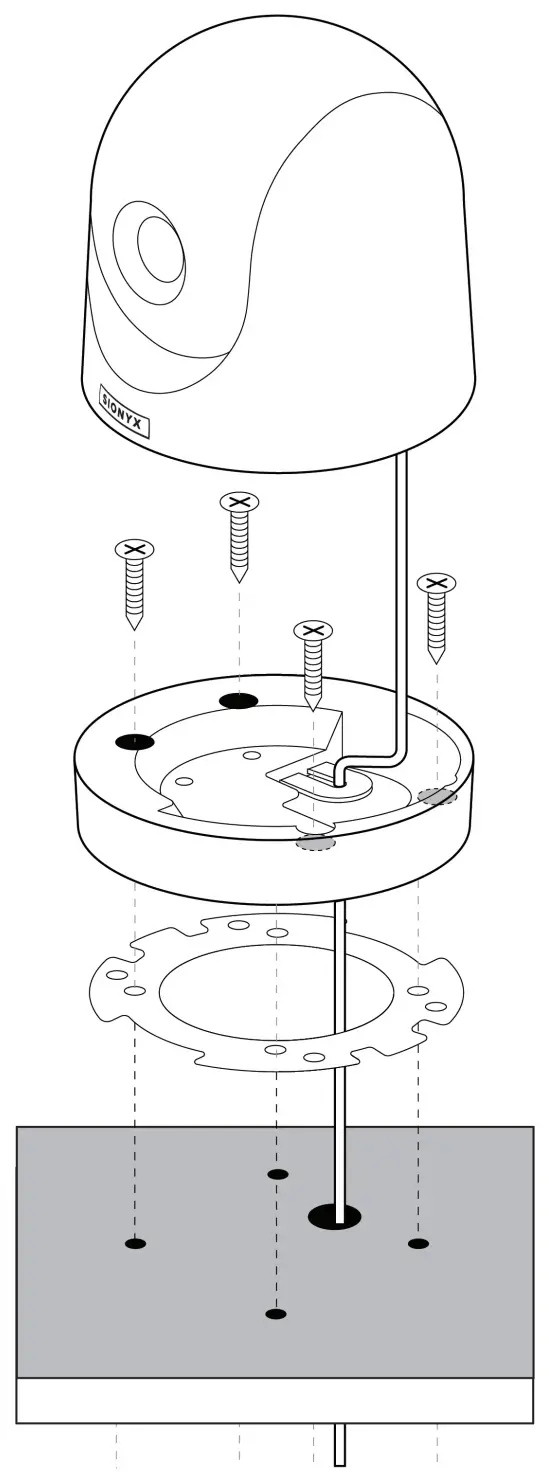 SIONYX