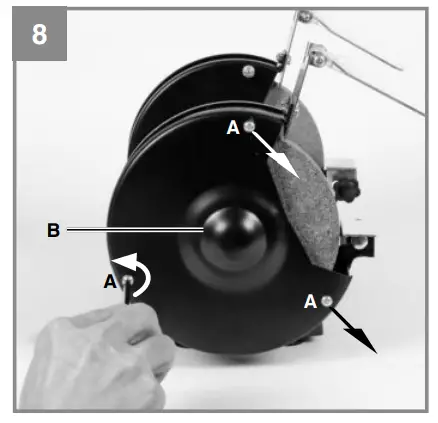 8

A

B

A

A