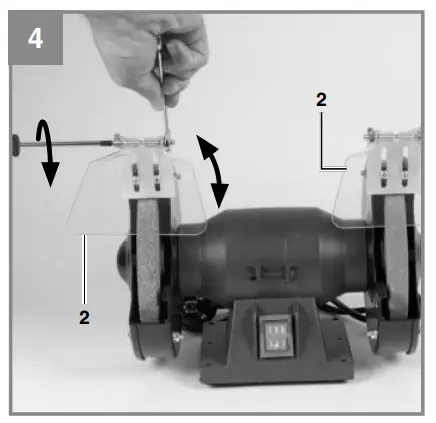 4

2

2