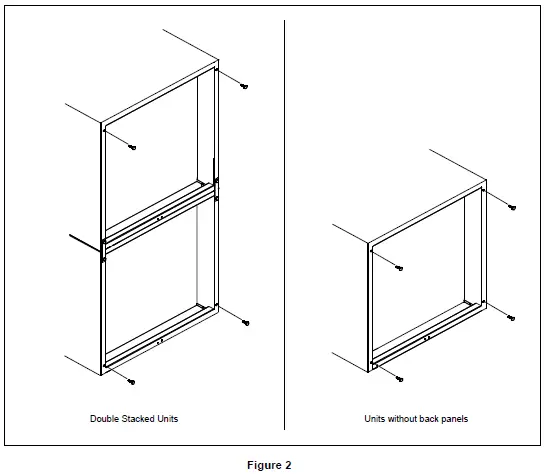 Double Stacked Units

Units without back panels

Figure 2