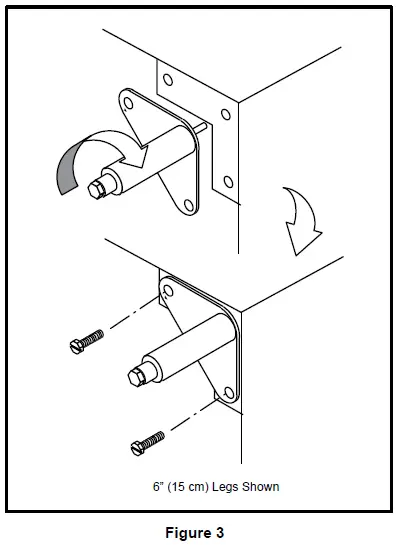 6" (15 cm) Legs Shown

Figure 3