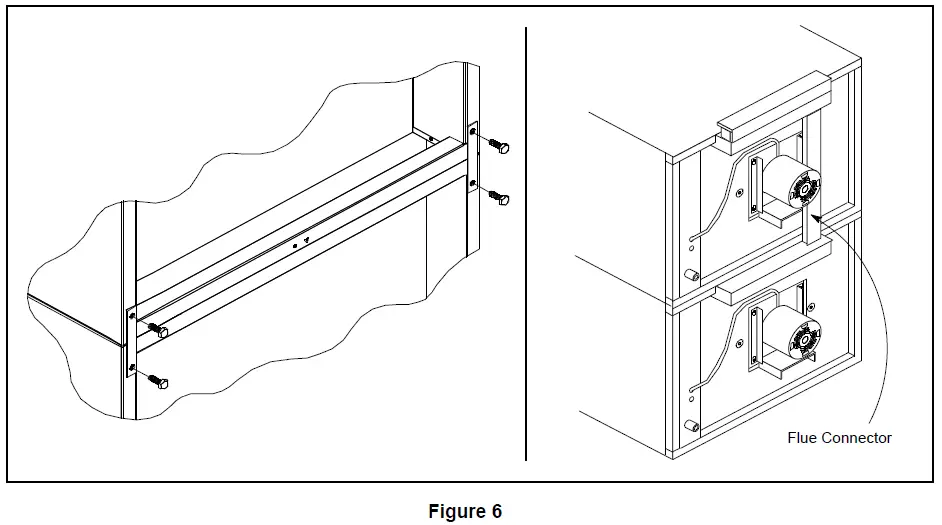 Flue Connector

Figure 6