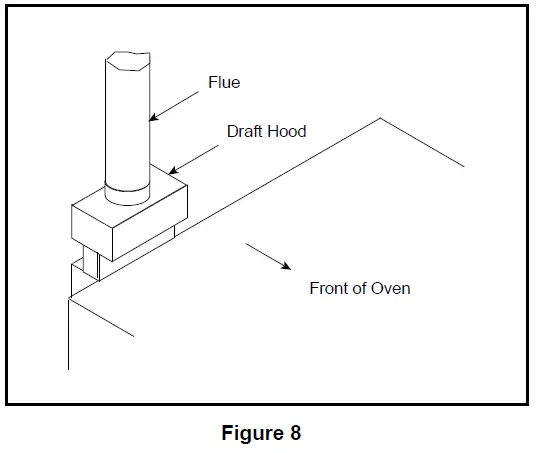 Flue

Draft Hood

Front of Oven

Figure 8