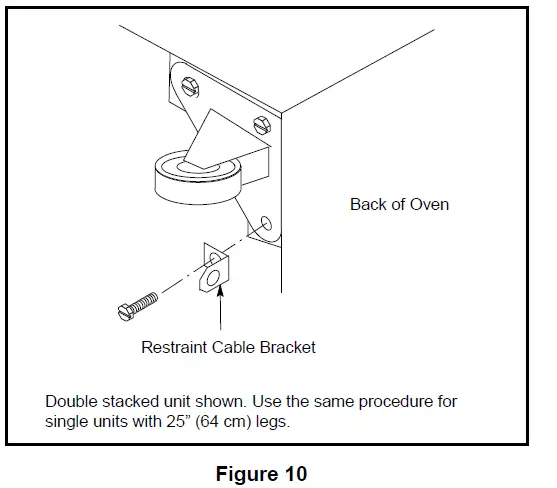 Back of Oven

Restraint Cable Bracket

Double stacked unit shown. Use the same procedure for single units with 25” (64 cm) legs.

Figure 10