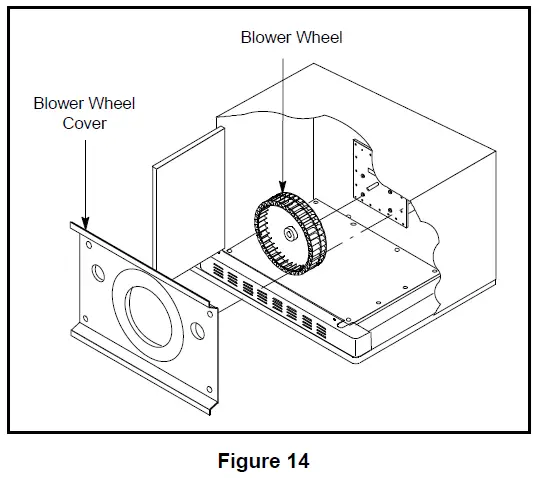 Blower Wheel

Blower Wheel Cover

Figure 14