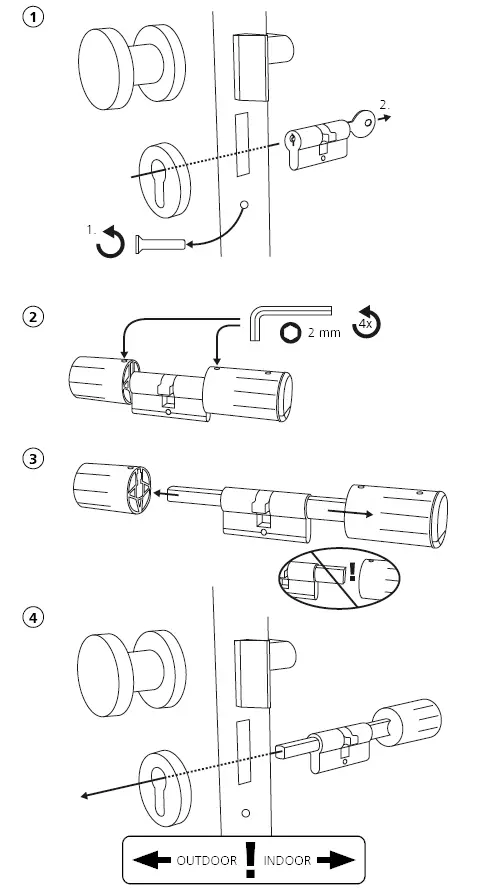 1

2.

1.

2

2 mm

4x

3

!

4

OUTDOOR ! INDOOR