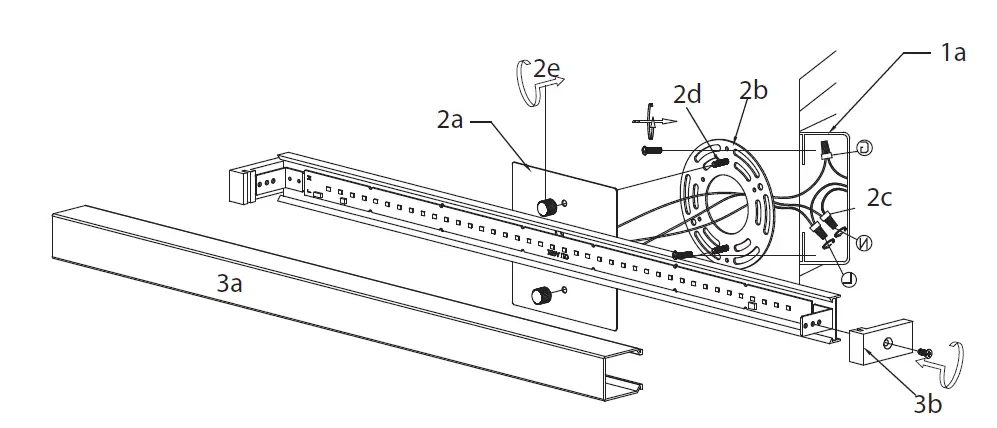 1a
2e
2d
2b
2a
2c
3a
3b