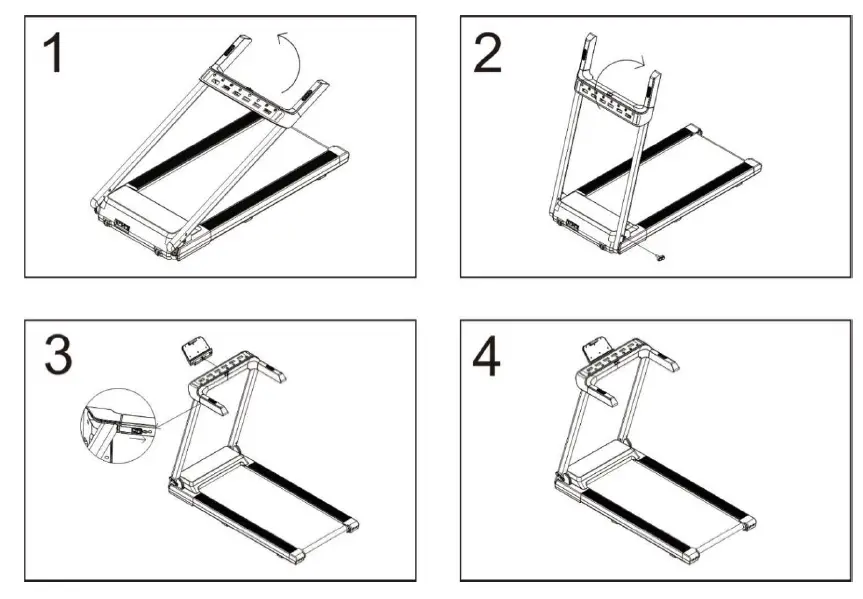 1

2

3

4