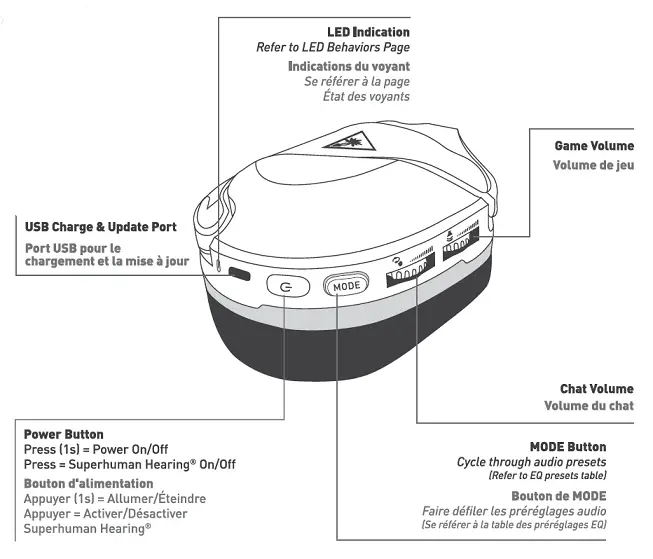 LED Indication
Refer to LED Behaviors Page

Indications du voyant
Se référer à la page
État des voyants

Game Volume
Volume de jeu

USB Charge & Update Port
Port USB pour le chargement et la mise à jour

MODE

Chat Volume
Volume du chat

Power Button
Press (1s) = Power On/Off
Press = Superhuman Hearing® On/Off

Bouton d'alimentation
Appuyer (1s) = Allumer/Éteindre
Appuyer = Activer/Désactiver Superhuman Hearing®

MODE Button
Cycle through audio presets
(Refer to EQ presets table)

Bouton de MODE
Faire défiler les préréglages audio
(Se référer à la table des préréglages EQ)