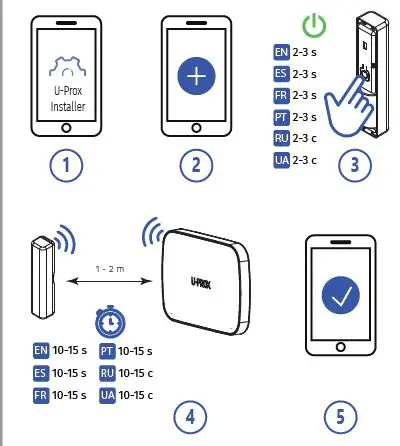 U-Prox Installer

1

2

EN 2-3 s
ES 2-3 s
FR 2-3 s
PT 2-3 s
RU 2-3 c
UA 2-3 c

3

1 - 2 m

U-PROX

EN 10-15 s
ES 10-15 s
FR 10-15 s

PT 10-15 s
RU 10-15 c
UA 10-15 c

4

5