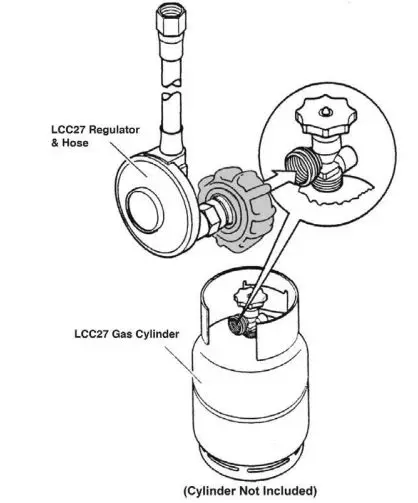 LCC27 Regulator & Hose

LCC27 Gas Cylinder

(Cylinder Not Included)