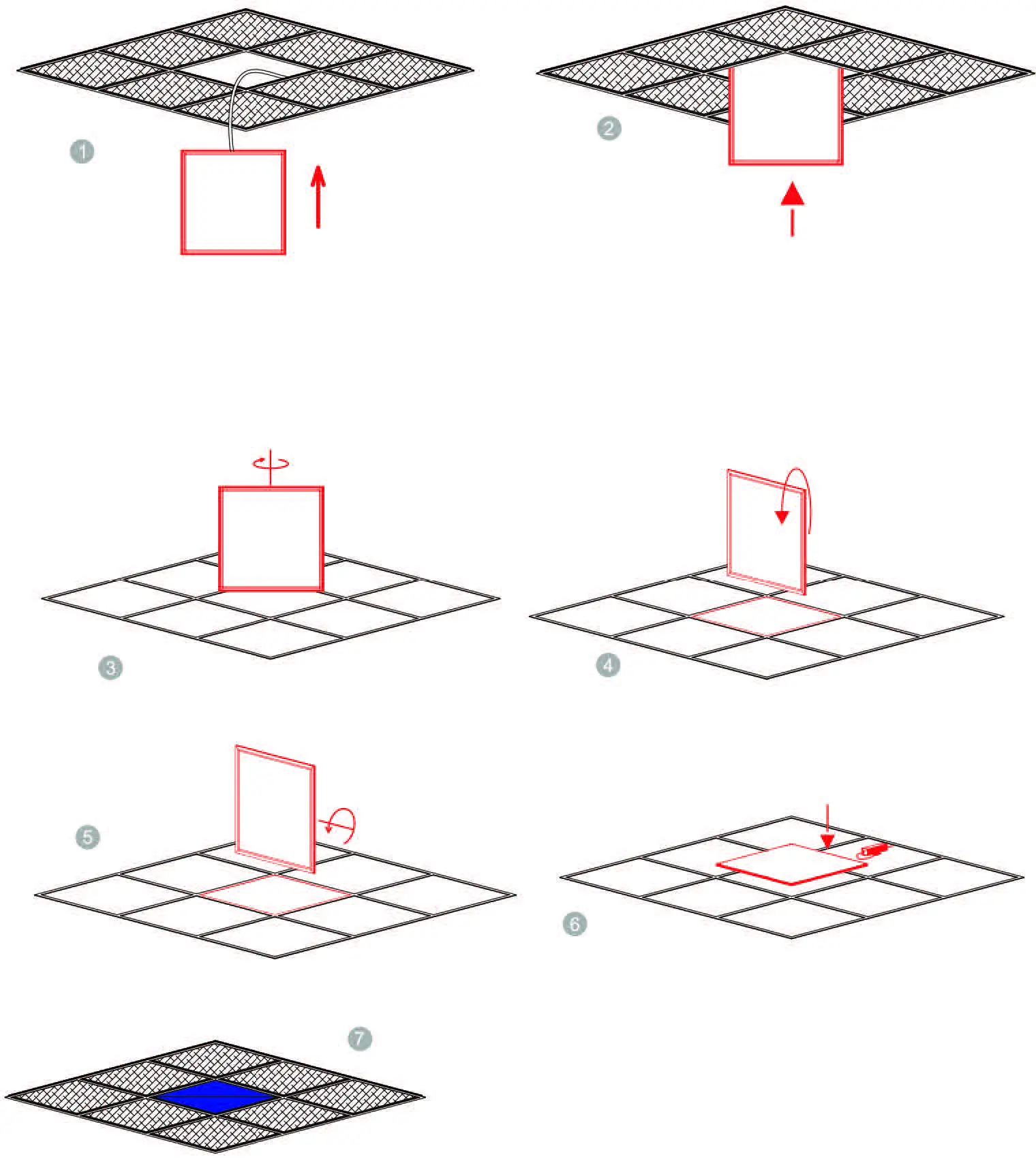 1

2

3

4

5

6

7