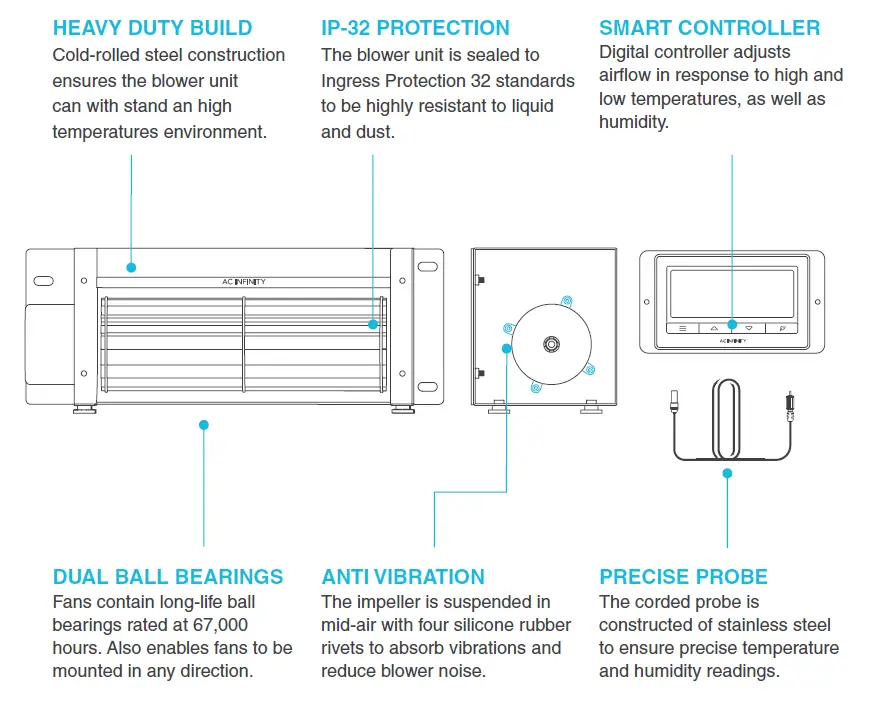 HEAVY DUTY BUILD
Cold-rolled steel construction ensures the blower unit can with stand an high temperatures environment.

IP-32 PROTECTION
The blower unit is sealed to Ingress Protection 32 standards to be highly resistant to liquid and dust.

SMART CONTROLLER
Digital controller adjusts airflow in response to high and low temperatures, as well as humidity.

AC INFINITY

AC INFINITY

DUAL BALL BEARINGS
Fans contain long-life ball bearings rated at 67,000 hours. Also enables fans to be mounted in any direction.

ANTI VIBRATION
The impeller is suspended in mid-air with four silicone rubber rivets to absorb vibrations and reduce blower noise.

PRECISE PROBE
The corded probe is constructed of stainless steel to ensure precise temperature and humidity readings.