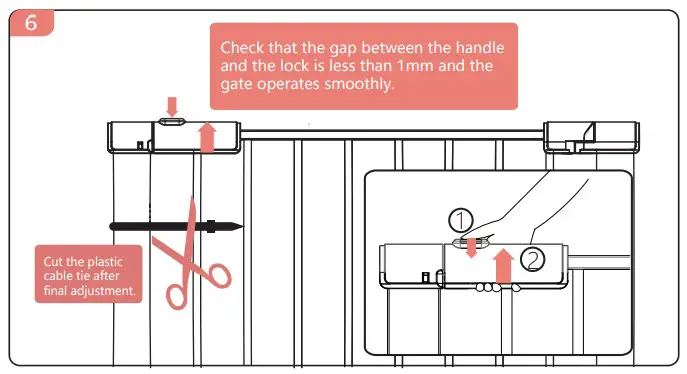 6

Check that the gap between the handle and the lock is less than 1mm and the gate operates smoothly.

Cut the plastic cable tie after final adjustment.

1

2